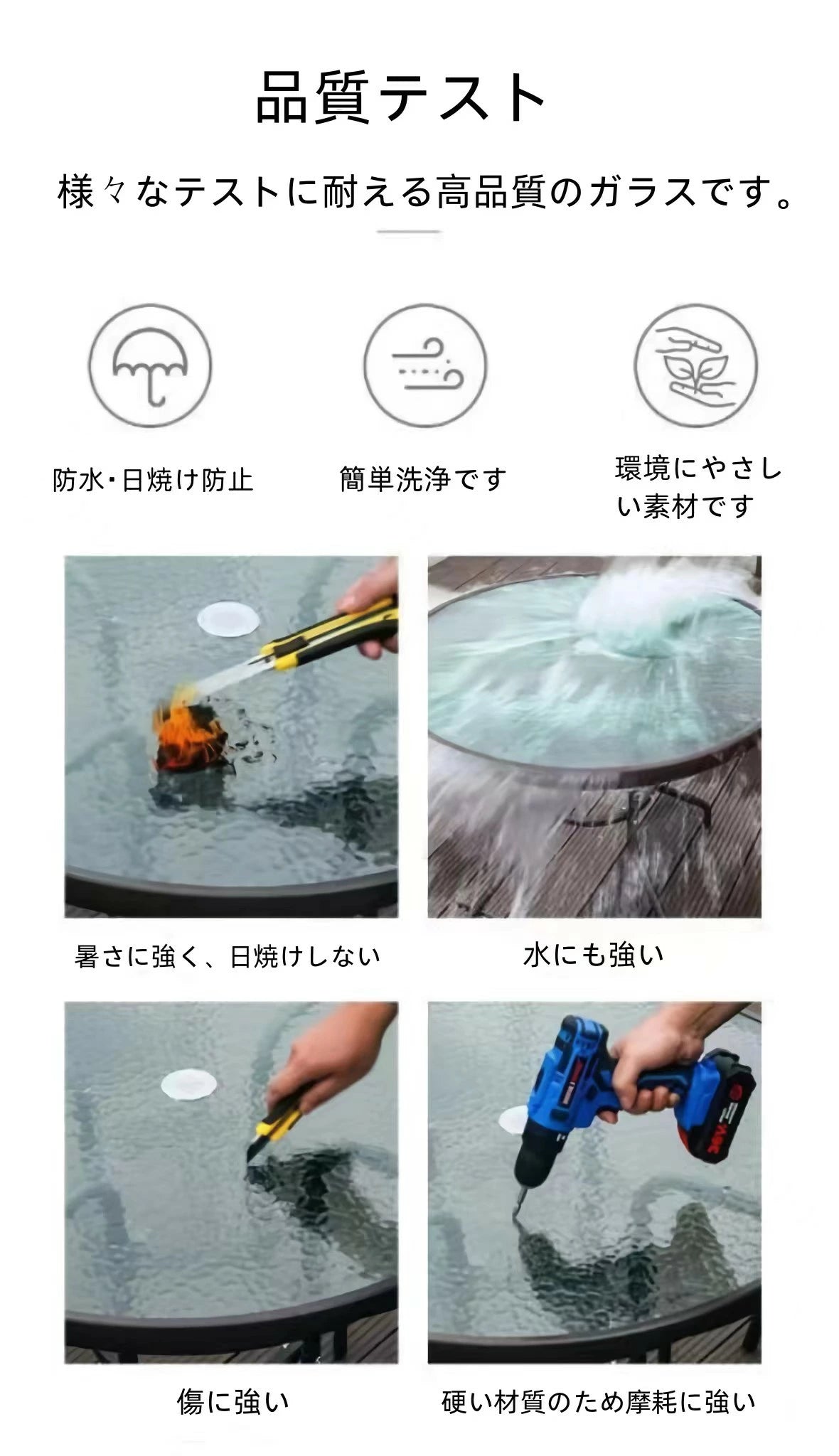 品質テスト

様々なテストに耐える高品質のガラスです。

防水・日焼け防止

簡単洗浄です

環境にやさしい素材です

暑さに強く、日焼けしない

水にも強い

傷に強い

硬い材質のため摩耗に強い